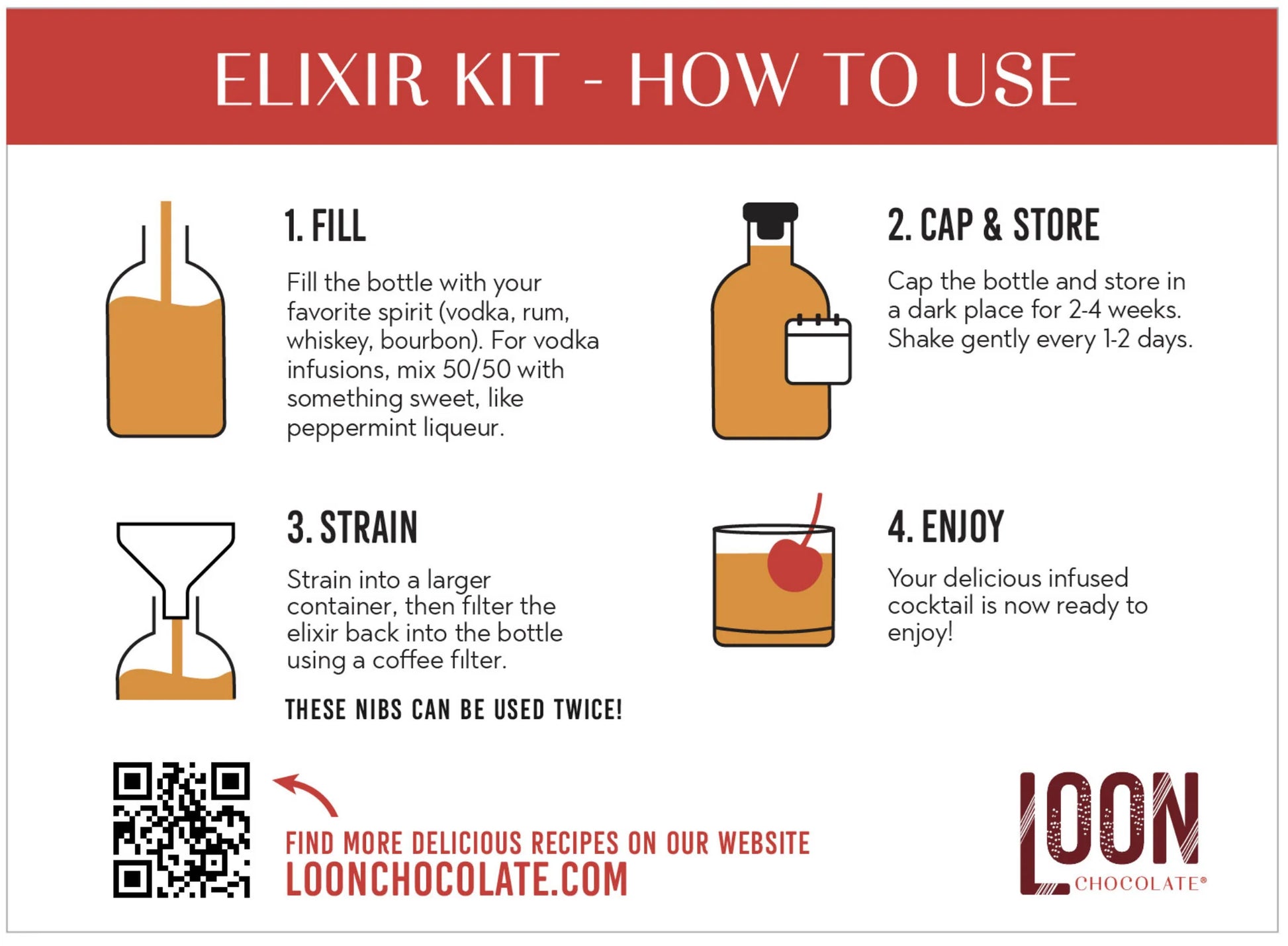 ELIXIR KIT - HOW TO USE

1. FILL

Fill the bottle with your favorite spirit (vodka, rum, whiskey, bourbon). For vodka infusions, mix 50/50 with something sweet, like peppermint liqueur.

2. CAP & STORE

Cap the bottle and store in a dark place for 2-4 weeks. Shake gently every 1-2 days.

3. STRAIN

Strain into a larger container, then filter the elixir back into the bottle using a coffee filter.

THESE NIBS CAN BE USED TWICE!

4. ENJOY

Your delicious infused cocktail is now ready to enjoy!

FIND MORE DELICIOUS RECIPES ON OUR WEBSITE
LOONCHOCOLATE.COM

LOON
CHOCOLATE®